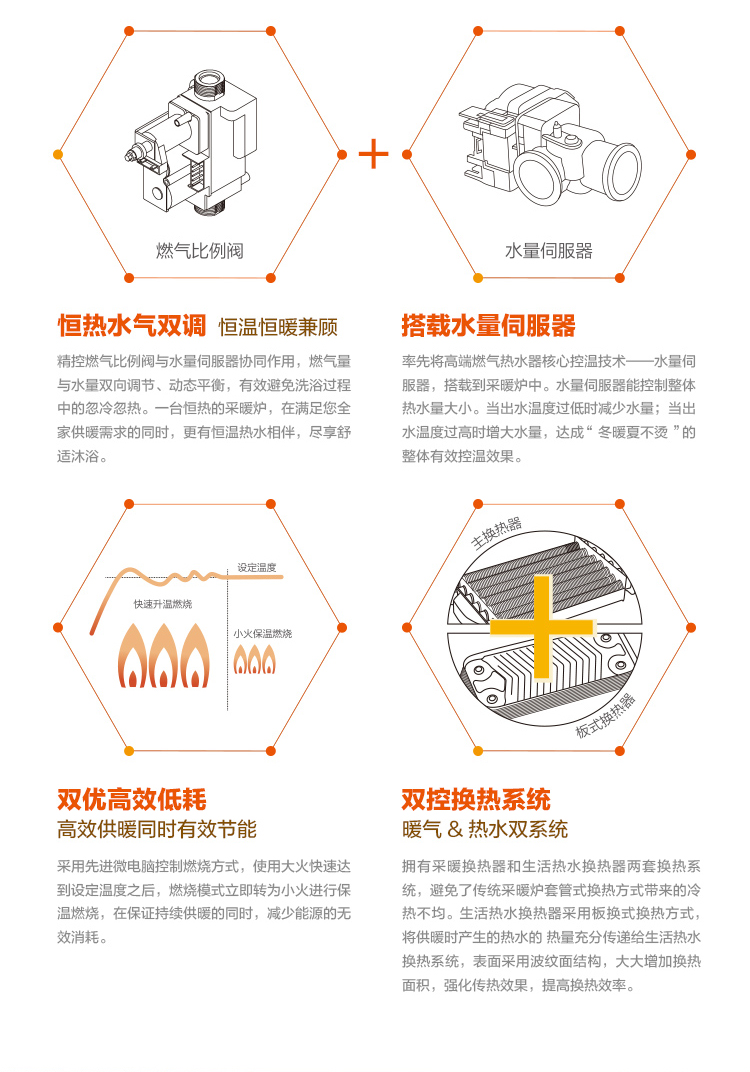 燃气比例阀

+

水量伺服器

恒热水气双调 恒温恒暖兼顾

精控燃气比例阀与水量伺服器协同作用，燃气量与水量双向调节、动态平衡，有效避免洗浴过程中的忽冷忽热。一台恒热的采暖炉，在满足您全家供暖需求的同时，更有恒温热水相伴，尽享舒适沐浴。

搭载水量伺服器

率先将高端燃气热水器核心控温技术——水量伺服器，搭载到采暖炉中。水量伺服器能控制整体热水量大小。当出水温度过低时减少水量；当出水温度过高时增大水量，达成“ 冬暖夏不烫 ”的整体有效控温效果。

设定温度

快速升温燃烧

小火保温燃烧

主换热器

板式换热器

双优高效低耗

高效供暖同时有效节能

采用先进微电脑控制燃烧方式，使用大火快速达到设定温度之后，燃烧模式立即转为小火进行保温燃烧，在保证持续供暖的同时，减少能源的无效消耗。

双控换热系统

暖气 & 热水双系统

拥有采暖换热器和生活热水换热器两套换热系统，避免了传统采暖炉套管式换热方式带来的冷热不均。生活热水换热器采用板换式换热方式，将供暖时产生的热水的 热量充分传递给生活热水换热系统，表面采用波纹面结构，大大增加换热面积，强化传热效果，提高换热效率。